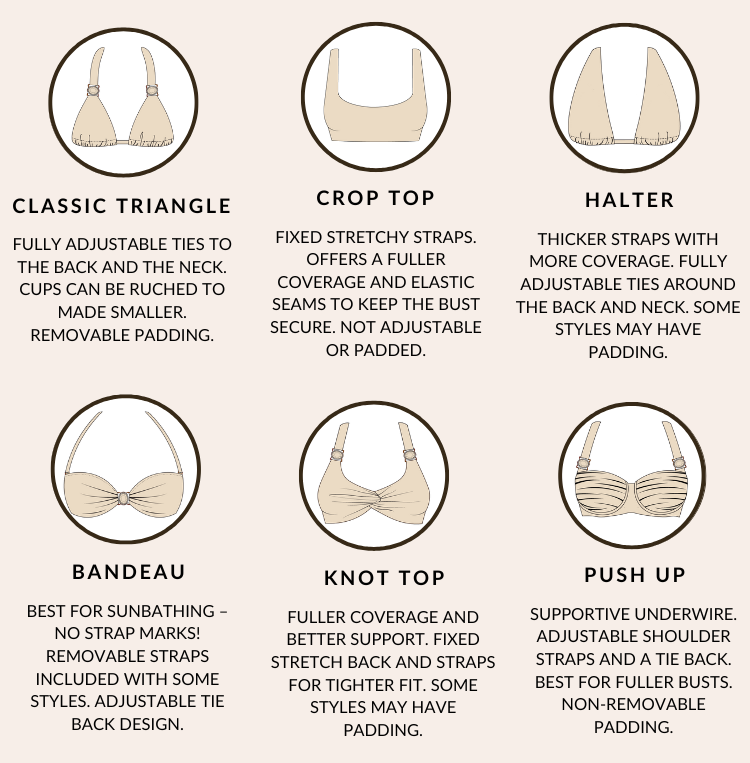 CLASSIC TRIANGLE

FULLY ADJUSTABLE TIES TO THE BACK AND THE NECK. CUPS CAN BE RUCHED TO MADE SMALLER. REMOVABLE PADDING.

CROP TOP

FIXED STRETCHY STRAPS. OFFERS A FULLER COVERAGE AND ELASTIC SEAMS TO KEEP THE BUST SECURE. NOT ADJUSTABLE OR PADDED.

HALTER

THICKER STRAPS WITH MORE COVERAGE. FULLY ADJUSTABLE TIES AROUND THE BACK AND NECK. SOME STYLES MAY HAVE PADDING.

BANDEAU

BEST FOR SUNBATHING – NO STRAP MARKS! REMOVABLE STRAPS INCLUDED WITH SOME STYLES. ADJUSTABLE TIE BACK DESIGN.

KNOT TOP

FULLER COVERAGE AND BETTER SUPPORT. FIXED STRETCH BACK AND STRAPS FOR TIGHTER FIT. SOME STYLES MAY HAVE PADDING.

PUSH UP

SUPPORTIVE UNDERWIRE. ADJUSTABLE SHOULDER STRAPS AND A TIE BACK. BEST FOR FULLER BUSTS. NON-REMOVABLE PADDING.